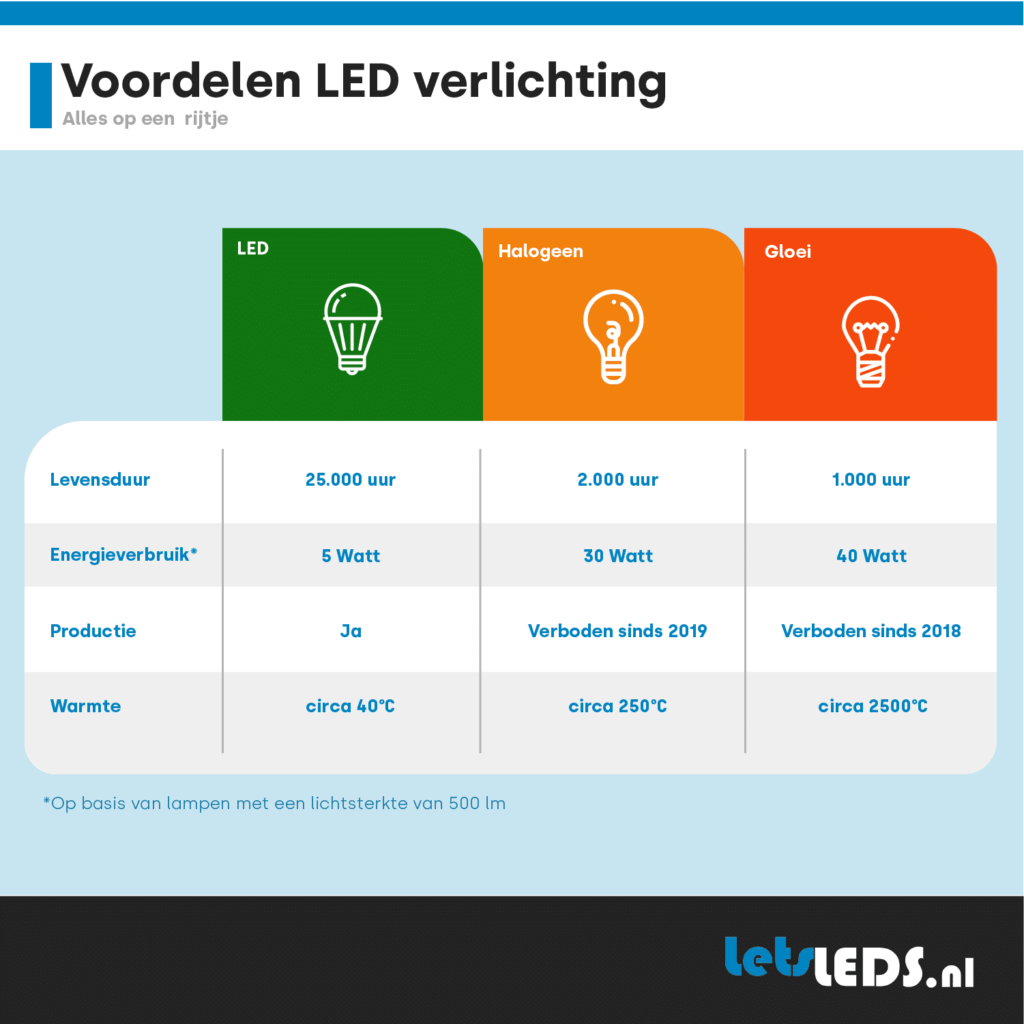 Voordelen LED verlichting
Alles op een rijtje

| | LED | Halogeen | Gloei |
|---|---|---|---|
| Levensduur | 25.000 uur | 2.000 uur | 1.000 uur |
| Energieverbruik* | 5 Watt | 30 Watt | 40 Watt |
| Productie | Ja | Verboden sinds 2019 | Verboden sinds 2018 |
| Warmte | circa 40°C | circa 250°C | circa 2500°C |

*Op basis van lampen met een lichtsterkte van 500 lm

letsLEDS.nl