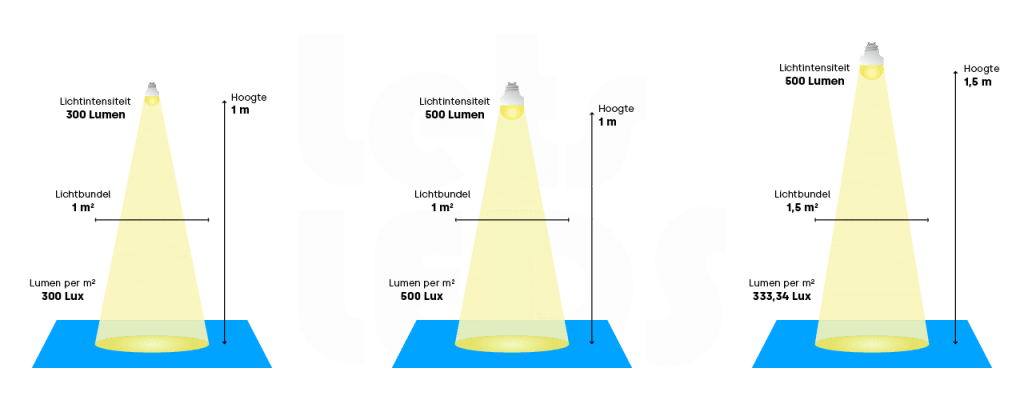 Lichtintensiteit
300 Lumen

Hoogte
1 m

Lichtbundel
1 m²

Lumen per m²
300 Lux

Lichtintensiteit
500 Lumen

Hoogte
1 m

Lichtbundel
1 m²

Lumen per m²
500 Lux

Lichtintensiteit
500 Lumen

Hoogte
1,5 m

Lichtbundel
1,5 m²

Lumen per m²
333,34 Lux